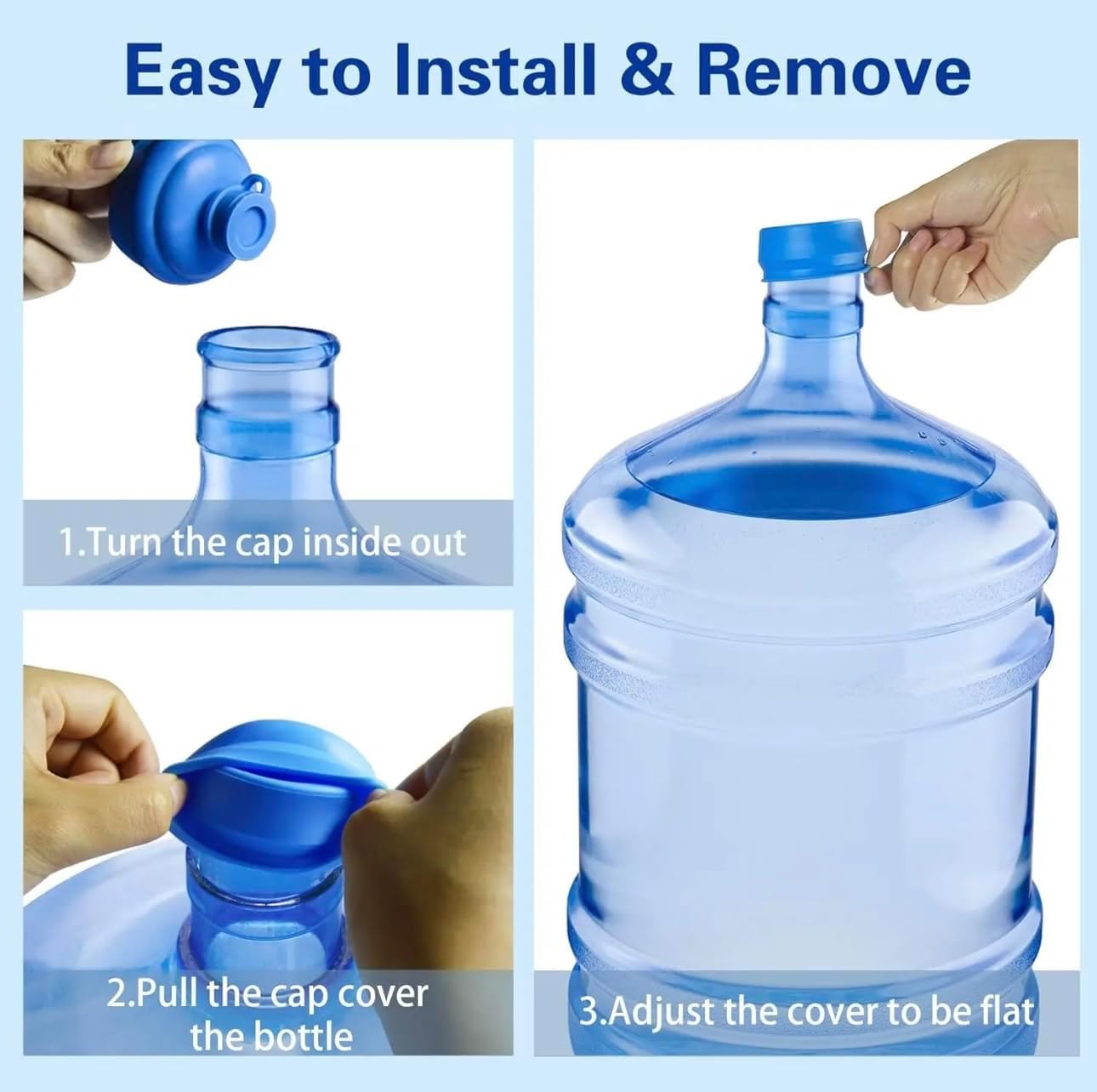 Easy to Install & Remove

1.Turn the cap inside out

2.Pull the cap cover the bottle

3.Adjust the cover to be flat